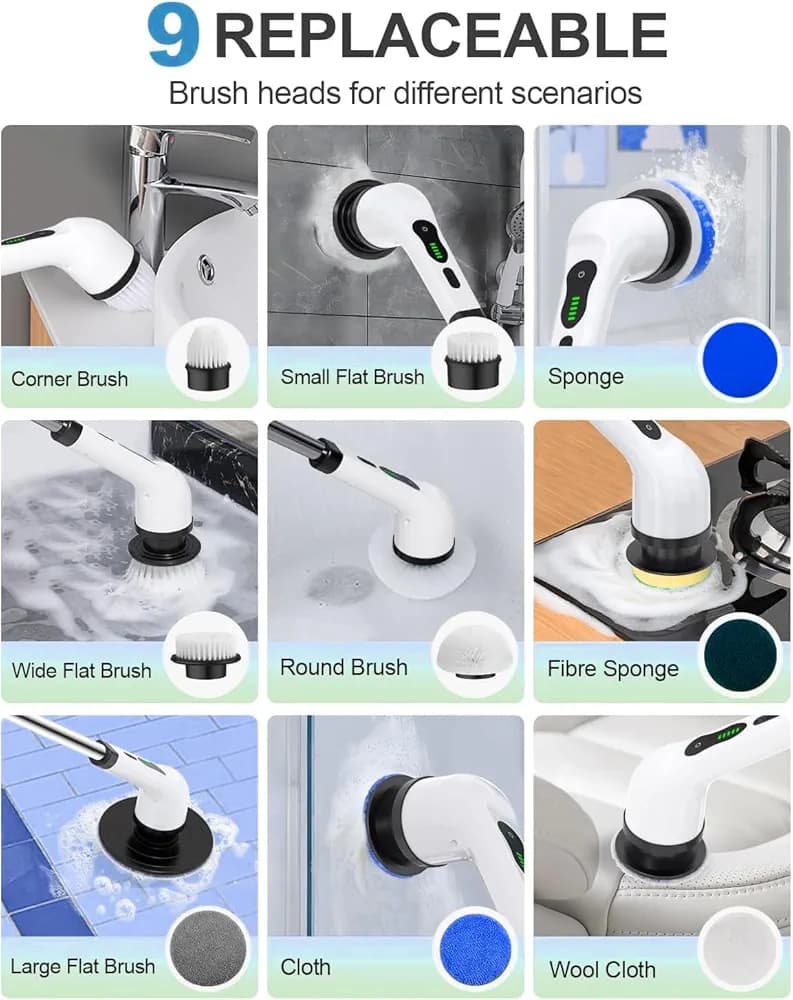 9 REPLACEABLE
Brush heads for different scenarios

Corner Brush

Small Flat Brush

Sponge

Wide Flat Brush

Round Brush

Fibre Sponge

Large Flat Brush

Cloth

Wool Cloth