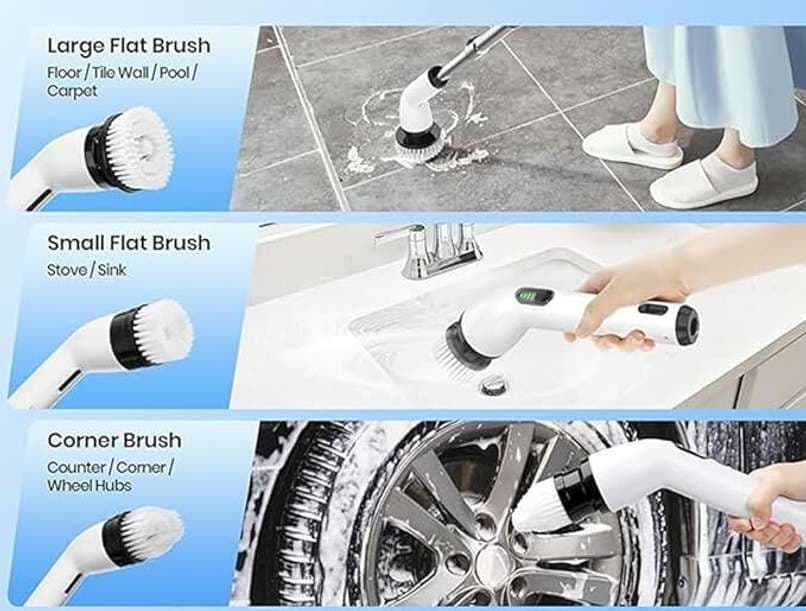 Large Flat Brush
Floor / Tile Wall / Pool / Carpet

Small Flat Brush
Stove / Sink

Corner Brush
Counter / Corner / Wheel Hubs