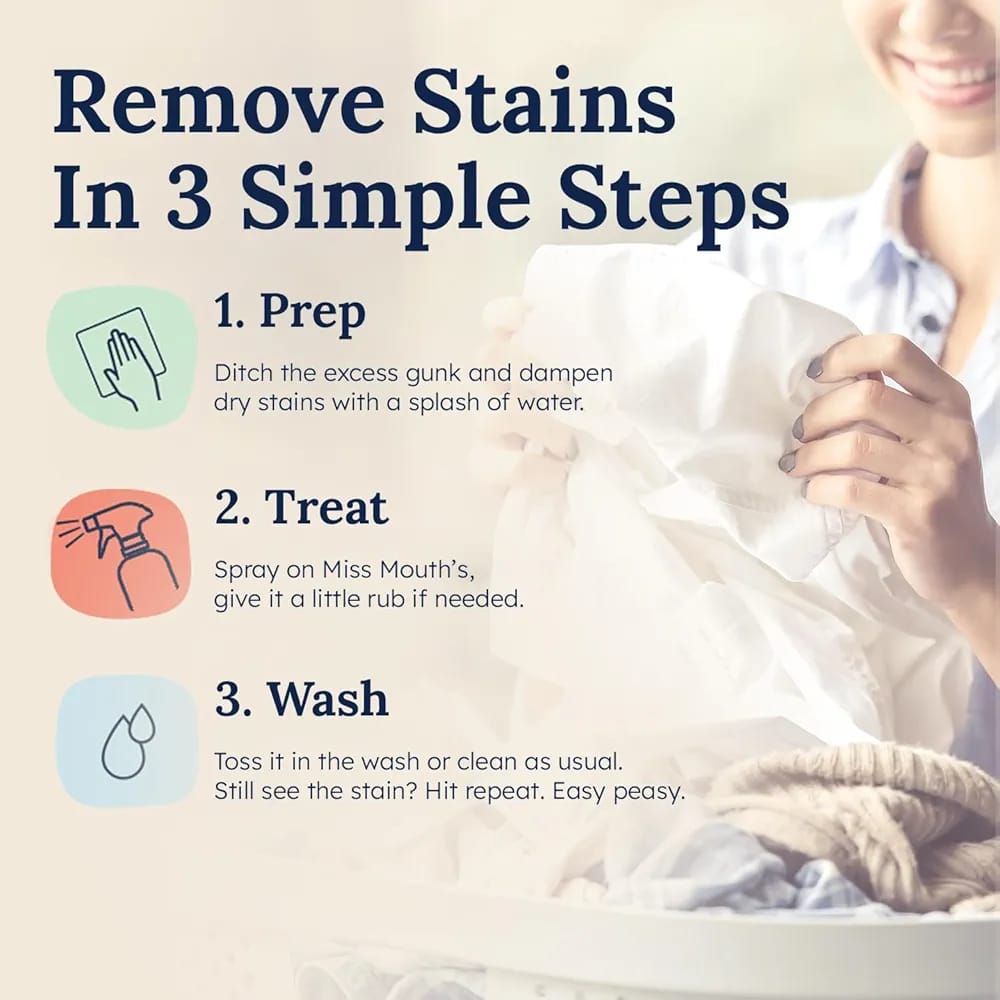 Remove Stains In 3 Simple Steps

1. Prep

Ditch the excess gunk and dampen dry stains with a splash of water.

2. Treat

Spray on Miss Mouth's, give it a little rub if needed.

3. Wash

Toss it in the wash or clean as usual. Still see the stain? Hit repeat. Easy peasy.